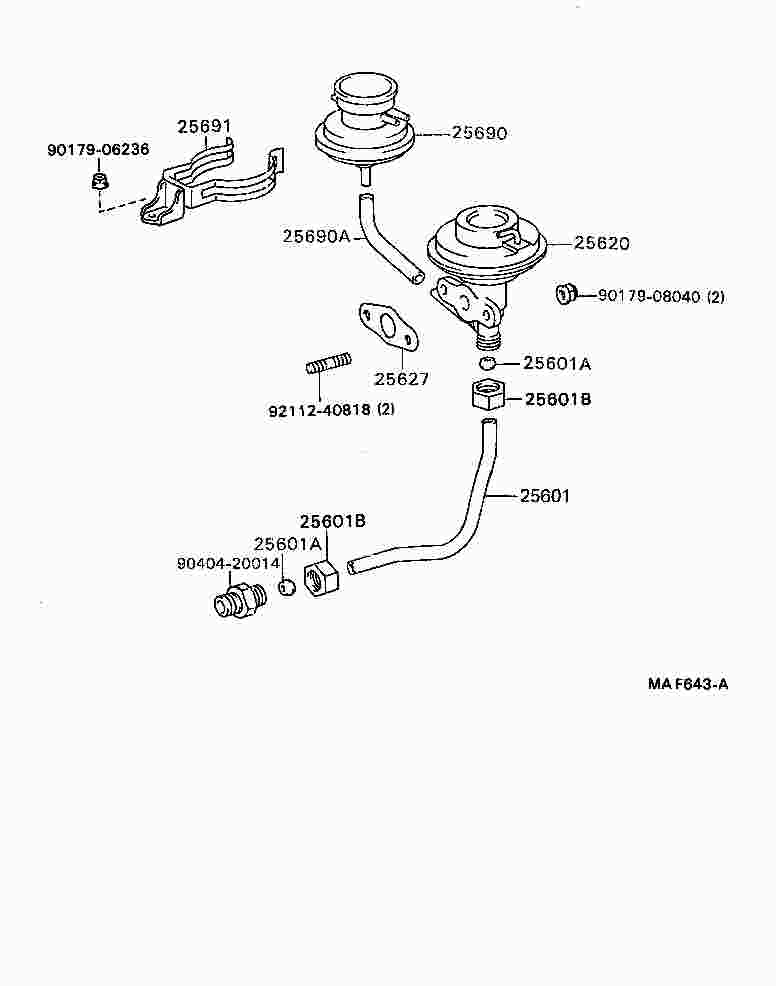 25691
90179-06236
25690
25690A
25620
90179-08040 (2)
25627
25601A
92112-40818 (2)
25601B
25601
25601B
25601A
90404-20014
MA F643-A