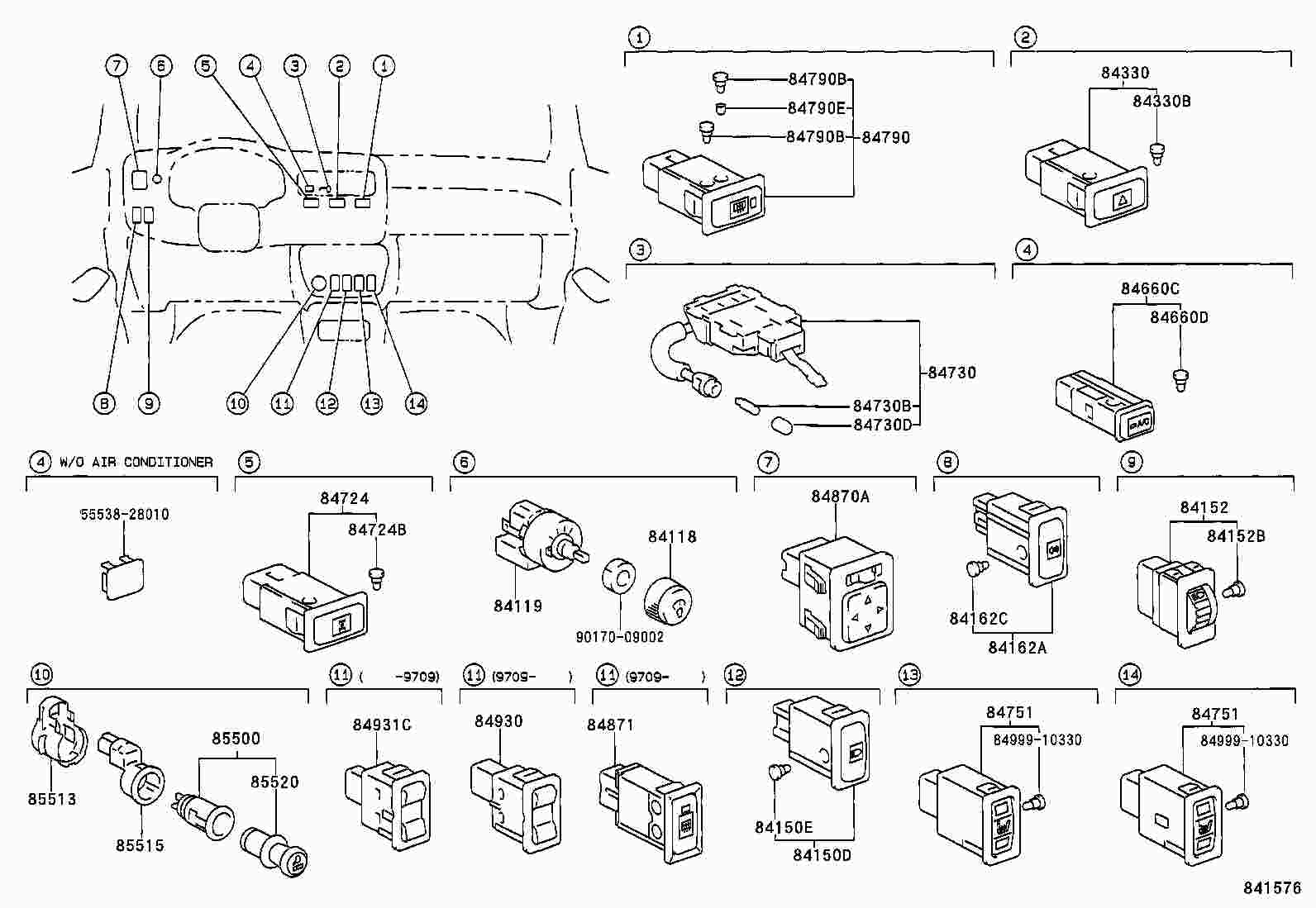 7 6 5 4 3 2 1

8 9 10 11 12 13 14

1
84790B
84790E
84790B
84790

2
84330
84330B

3
84730
84730B
84730D

4
84660C
84660D

4 W/O AIR CONDITIONER
55538-28010

5
84724
84724B

6
84119
84118
90170-09002

7
84870A

8
84162C
84162A

9
84152
84152B

10
85513
85515
85500
85520

11 ( -9709)
84931C

11 (9709- )
84930

11 (9709- )
84871

12
84150E
84150D

13
84751
84999-10330

14
84751
84999-10330

841576