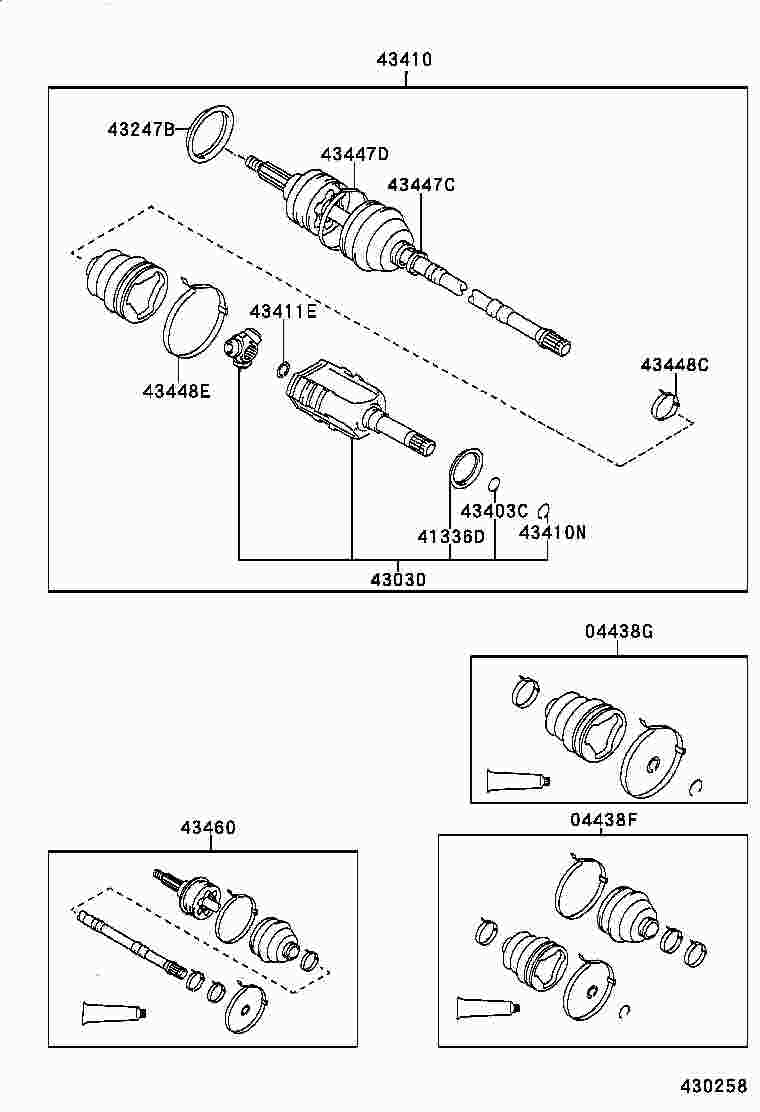 43410

43247B
43447D
43447C
43411E
43448E
43448C
43403C
41336D
43410N
43030

04438G

43460

04438F

430258