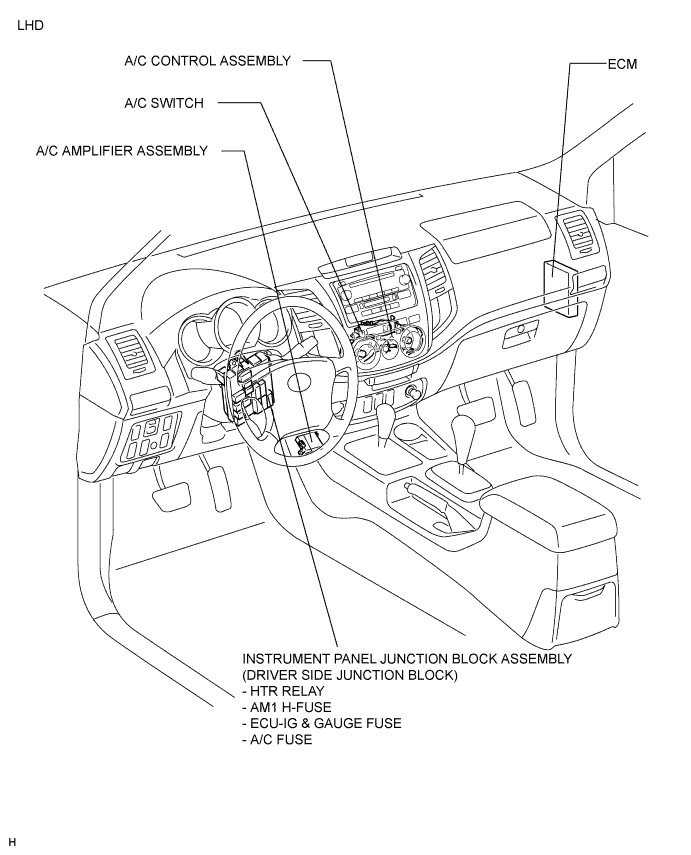 LHD

A/C CONTROL ASSEMBLY

ECM

A/C SWITCH

A/C AMPLIFIER ASSEMBLY

INSTRUMENT PANEL JUNCTION BLOCK ASSEMBLY
(DRIVER SIDE JUNCTION BLOCK)
- HTR RELAY
- AM1 H-FUSE
- ECU-IG & GAUGE FUSE
- A/C FUSE

H