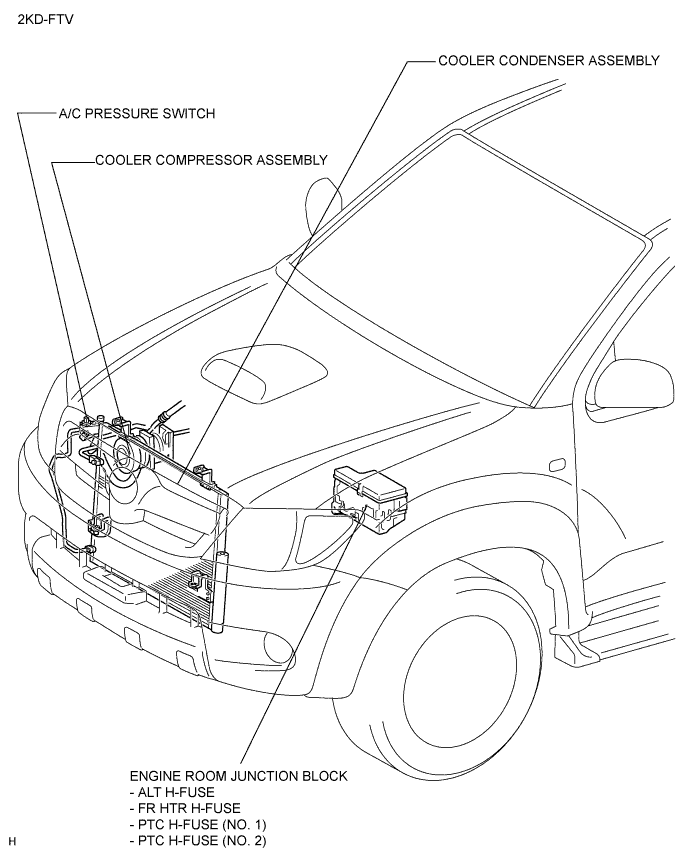 2KD-FTV

COOLER CONDENSER ASSEMBLY

A/C PRESSURE SWITCH

COOLER COMPRESSOR ASSEMBLY

ENGINE ROOM JUNCTION BLOCK
- ALT H-FUSE
- FR HTR H-FUSE
- PTC H-FUSE (NO. 1)
- PTC H-FUSE (NO. 2)

H