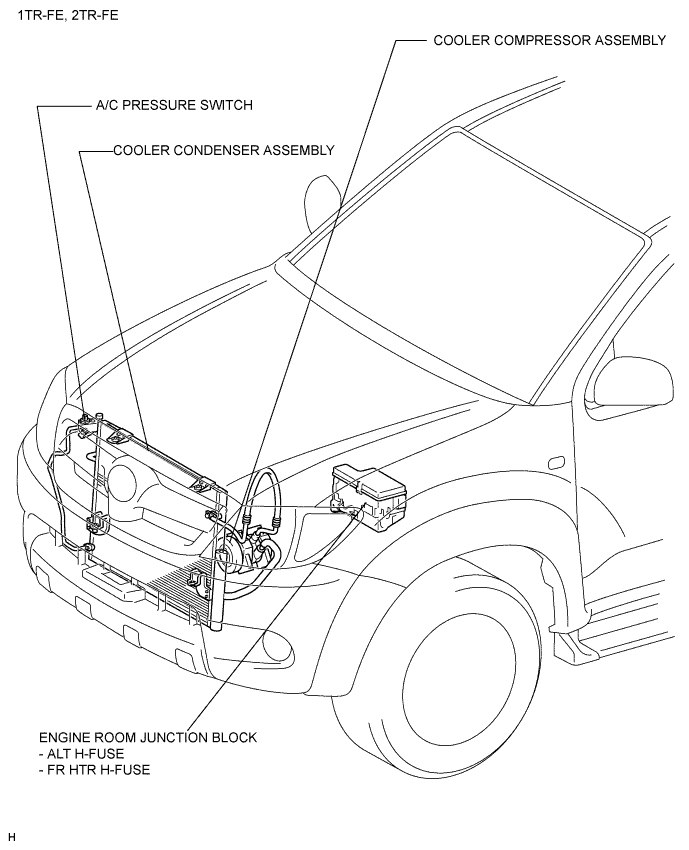 1TR-FE, 2TR-FE

COOLER COMPRESSOR ASSEMBLY

A/C PRESSURE SWITCH

COOLER CONDENSER ASSEMBLY

ENGINE ROOM JUNCTION BLOCK
- ALT H-FUSE
- FR HTR H-FUSE

H