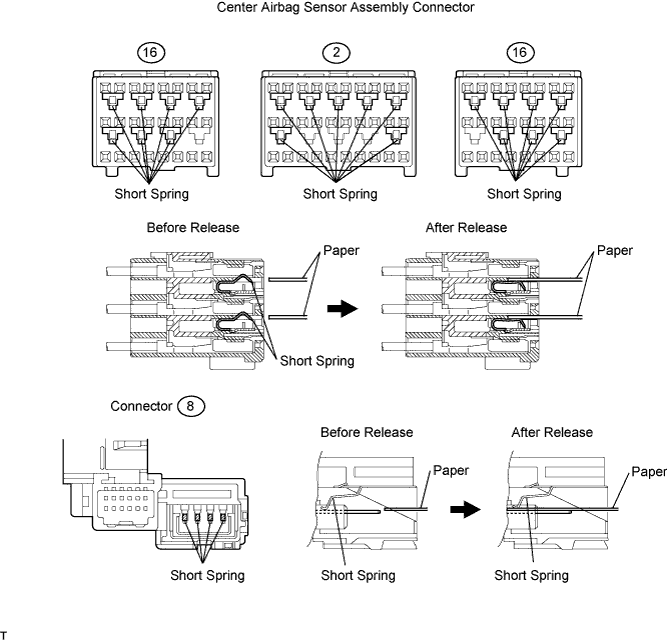 Center Airbag Sensor Assembly Connector

16

2

16

Short Spring

Short Spring

Short Spring

Before Release

After Release

Paper

Paper

Short Spring

Connector 8

Before Release

After Release

Paper

Paper

Short Spring

Short Spring

Short Spring

T