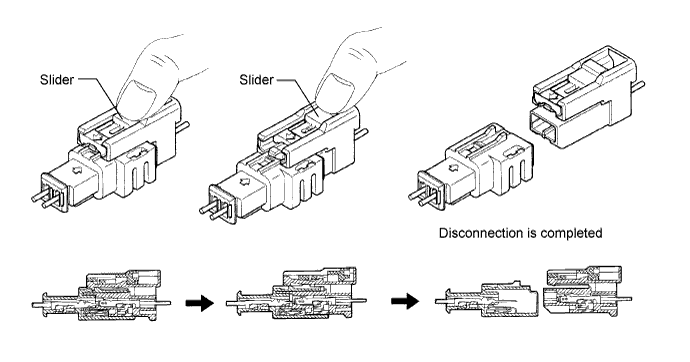 Slider

Slider

Disconnection is completed