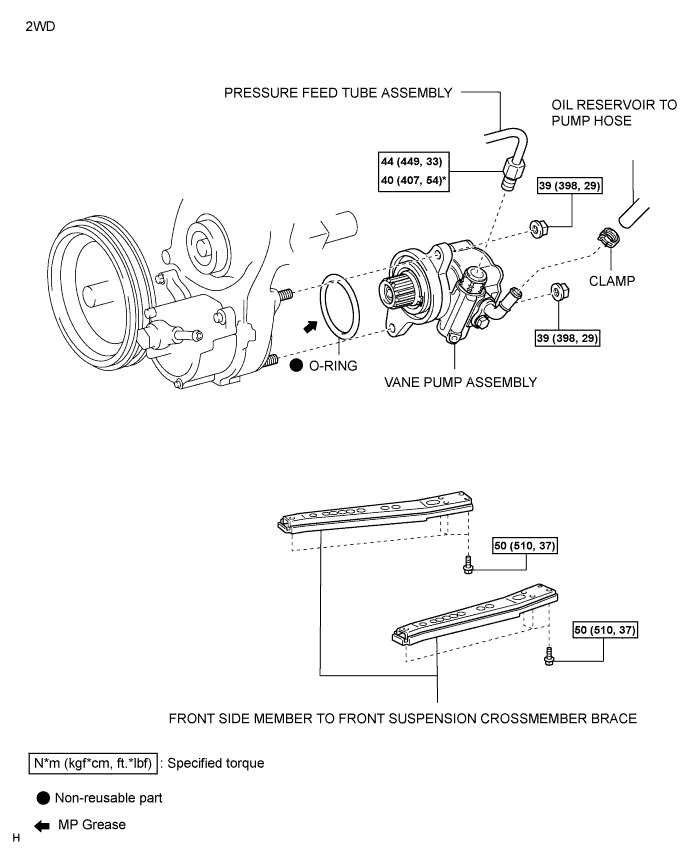 2WD

PRESSURE FEED TUBE ASSEMBLY

OIL RESERVOIR TO PUMP HOSE

44 (449, 33)
40 (407, 54)*

39 (398, 29)

CLAMP

39 (398, 29)

O-RING

VANE PUMP ASSEMBLY

50 (510, 37)

50 (510, 37)

FRONT SIDE MEMBER TO FRONT SUSPENSION CROSSMEMBER BRACE

N*m (kgf*cm, ft.*lbf) : Specified torque

Non-reusable part

MP Grease

H