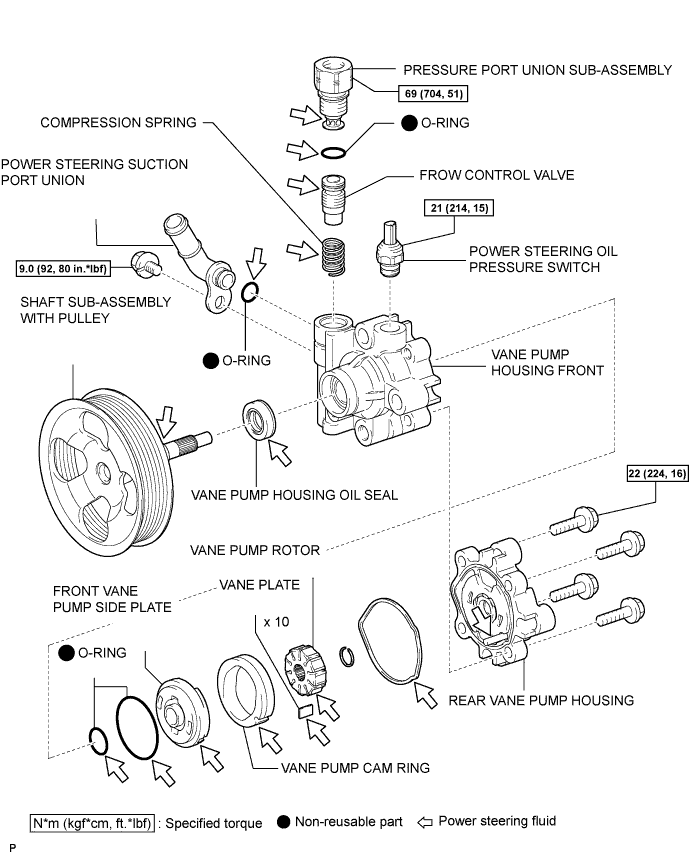 PRESSURE PORT UNION SUB-ASSEMBLY

69 (704, 51)

COMPRESSION SPRING

● O-RING

POWER STEERING SUCTION PORT UNION

FROW CONTROL VALVE

21 (214, 15)

POWER STEERING OIL PRESSURE SWITCH

9.0 (92, 80 in.*lbf)

SHAFT SUB-ASSEMBLY WITH PULLEY

● O-RING

VANE PUMP HOUSING FRONT

VANE PUMP HOUSING OIL SEAL

22 (224, 16)

VANE PUMP ROTOR

FRONT VANE PUMP SIDE PLATE

VANE PLATE

x 10

● O-RING

REAR VANE PUMP HOUSING

VANE PUMP CAM RING

N*m (kgf*cm, ft.*lbf) : Specified torque ● Non-reusable part ⇦ Power steering fluid

P