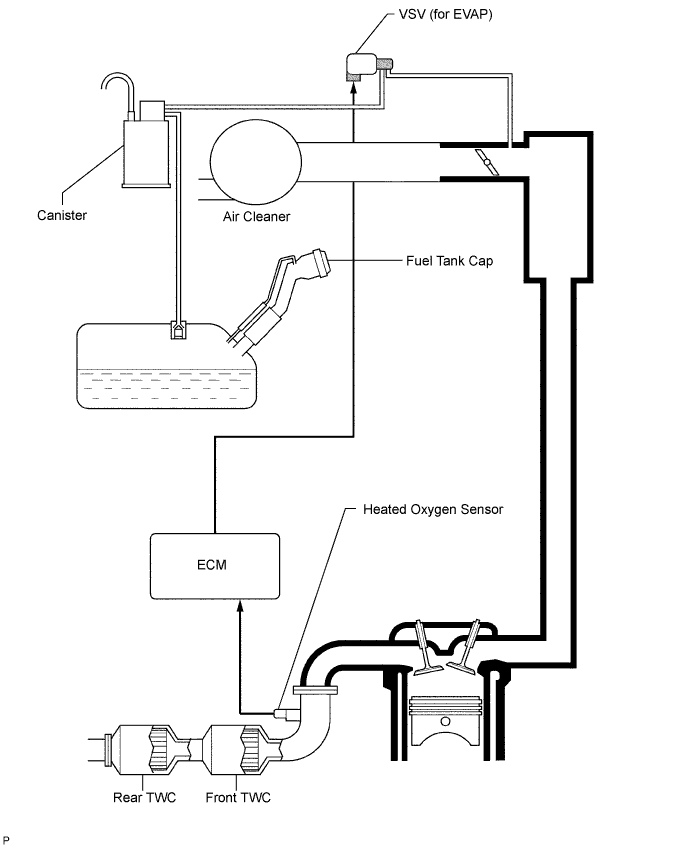 VSV (for EVAP)

Canister

Air Cleaner

Fuel Tank Cap

Heated Oxygen Sensor

ECM

Rear TWC

Front TWC

P