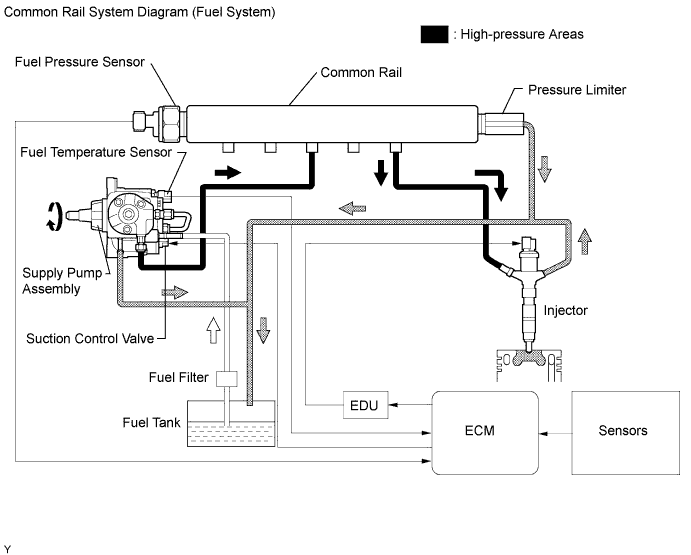 Common Rail System Diagram (Fuel System)

: High-pressure Areas

Fuel Pressure Sensor

Common Rail

Pressure Limiter

Fuel Temperature Sensor

Supply Pump Assembly

Suction Control Valve

Injector

Fuel Filter

Fuel Tank

EDU

ECM

Sensors

Y