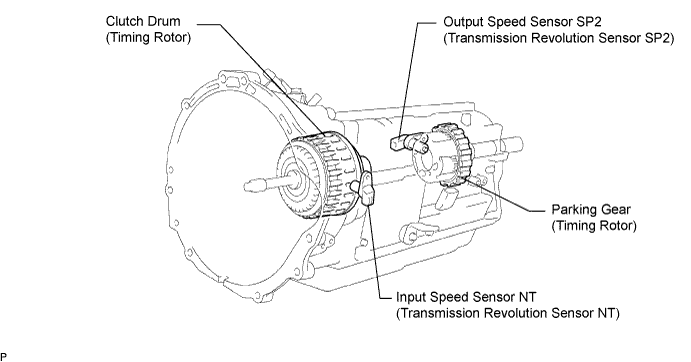 Clutch Drum
(Timing Rotor)

Output Speed Sensor SP2
(Transmission Revolution Sensor SP2)

Parking Gear
(Timing Rotor)

Input Speed Sensor NT
(Transmission Revolution Sensor NT)

P