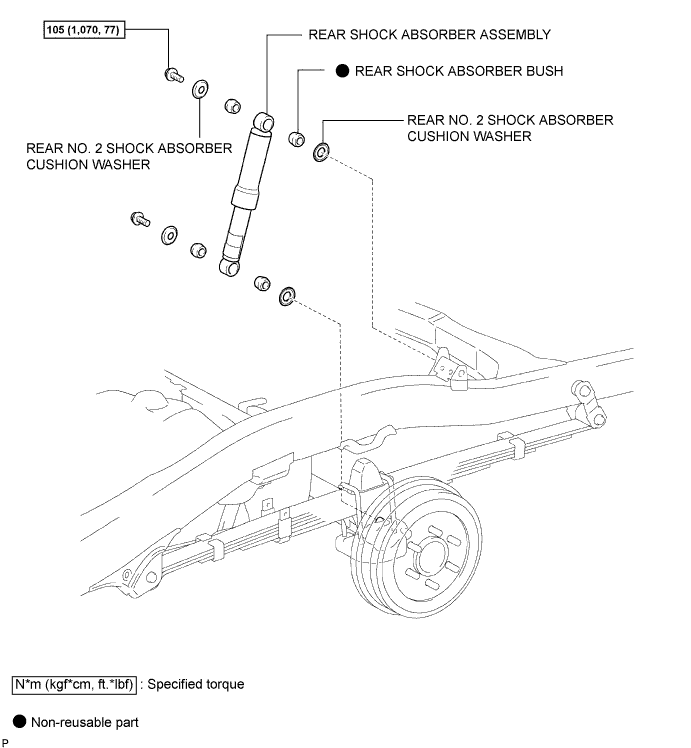 105 (1,070, 77)

REAR SHOCK ABSORBER ASSEMBLY

● REAR SHOCK ABSORBER BUSH

REAR NO. 2 SHOCK ABSORBER CUSHION WASHER

REAR NO. 2 SHOCK ABSORBER CUSHION WASHER

N*m (kgf*cm, ft.*lbf) : Specified torque

● Non-reusable part

P