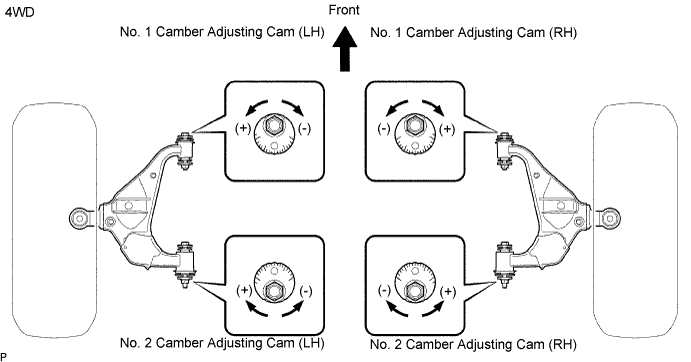 4WD

Front

No. 1 Camber Adjusting Cam (LH)

No. 1 Camber Adjusting Cam (RH)

(+)

(-)

(-)

(+)

(+)

(-)

(-)

(+)

No. 2 Camber Adjusting Cam (LH)

No. 2 Camber Adjusting Cam (RH)

P