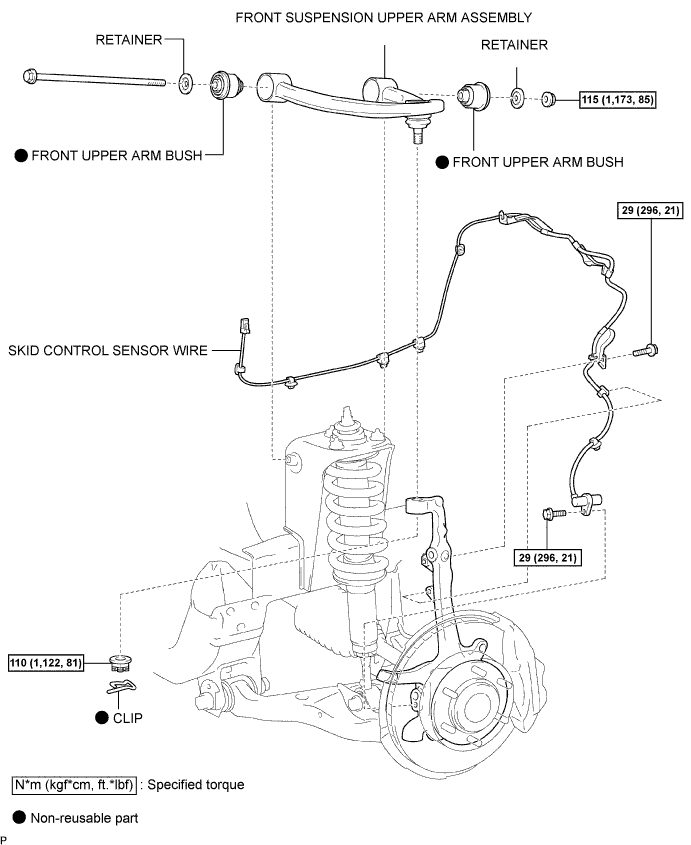 FRONT SUSPENSION UPPER ARM ASSEMBLY

RETAINER

RETAINER

115 (1,173, 85)

● FRONT UPPER ARM BUSH

● FRONT UPPER ARM BUSH

29 (296, 21)

SKID CONTROL SENSOR WIRE

29 (296, 21)

110 (1,122, 81)

● CLIP

N*m (kgf*cm, ft.*lbf) : Specified torque

● Non-reusable part

P