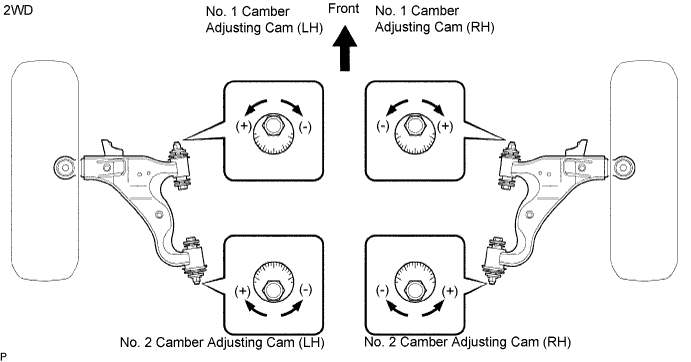 2WD

No. 1 Camber Adjusting Cam (LH)

Front

No. 1 Camber Adjusting Cam (RH)

(+) (-)

(-) (+)

(+) (-)

(-) (+)

No. 2 Camber Adjusting Cam (LH)

No. 2 Camber Adjusting Cam (RH)

P