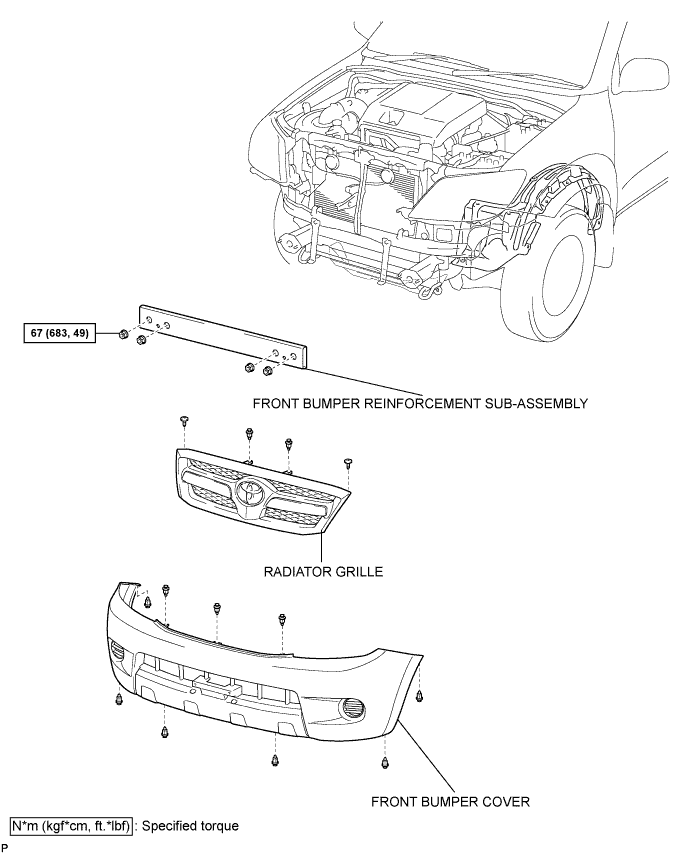 67 (683, 49)

FRONT BUMPER REINFORCEMENT SUB-ASSEMBLY

RADIATOR GRILLE

FRONT BUMPER COVER

N*m (kgf*cm, ft.*lbf) : Specified torque

P