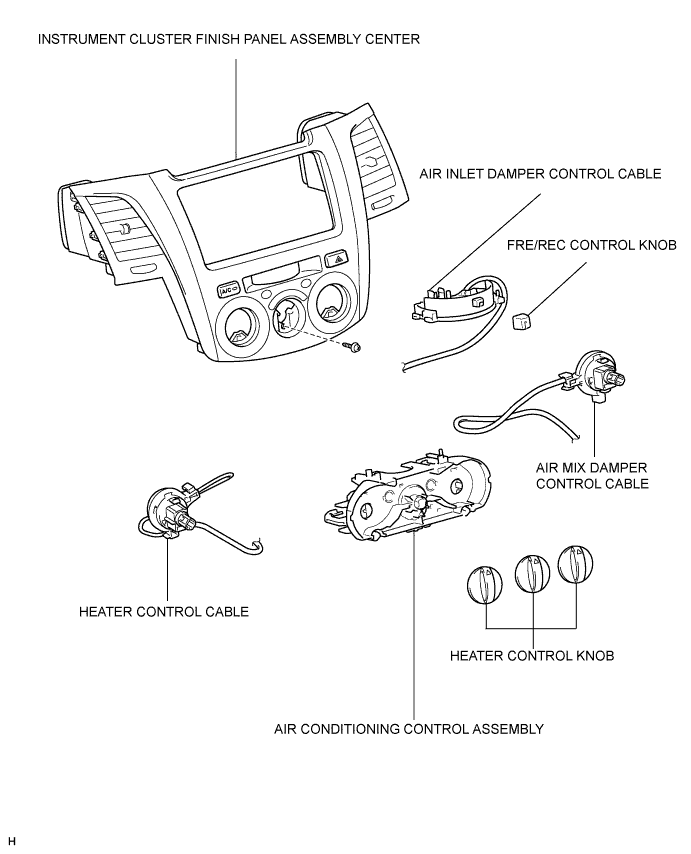 INSTRUMENT CLUSTER FINISH PANEL ASSEMBLY CENTER

AIR INLET DAMPER CONTROL CABLE

FRE/REC CONTROL KNOB

A/C

AIR MIX DAMPER CONTROL CABLE

HEATER CONTROL CABLE

HEATER CONTROL KNOB

AIR CONDITIONING CONTROL ASSEMBLY

H