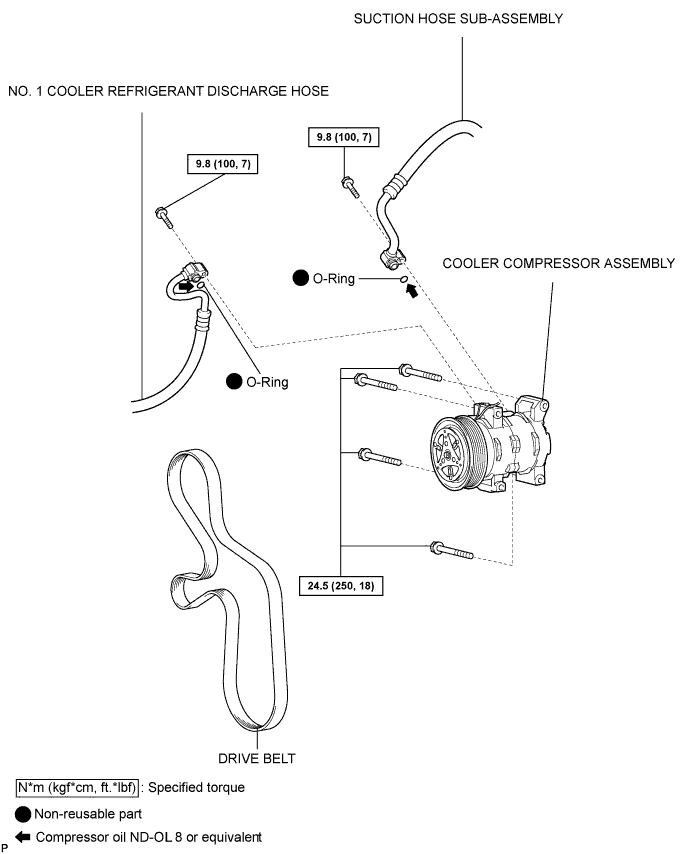 SUCTION HOSE SUB-ASSEMBLY

NO. 1 COOLER REFRIGERANT DISCHARGE HOSE

9.8 (100, 7)

9.8 (100, 7)

O-Ring

COOLER COMPRESSOR ASSEMBLY

O-Ring

24.5 (250, 18)

DRIVE BELT

N*m (kgf*cm, ft.*lbf) : Specified torque

Non-reusable part

Compressor oil ND-OL 8 or equivalent

P