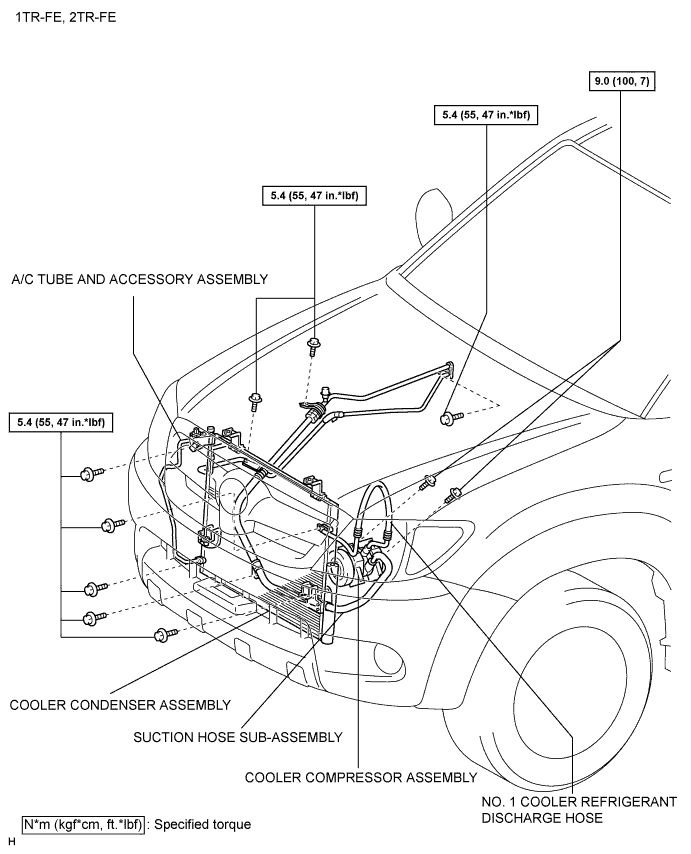 1TR-FE, 2TR-FE

9.0 (100, 7)

5.4 (55, 47 in.*lbf)

5.4 (55, 47 in.*lbf)

A/C TUBE AND ACCESSORY ASSEMBLY

5.4 (55, 47 in.*lbf)

COOLER CONDENSER ASSEMBLY

SUCTION HOSE SUB-ASSEMBLY

COOLER COMPRESSOR ASSEMBLY

NO. 1 COOLER REFRIGERANT DISCHARGE HOSE

N*m (kgf*cm, ft.*lbf) : Specified torque

H