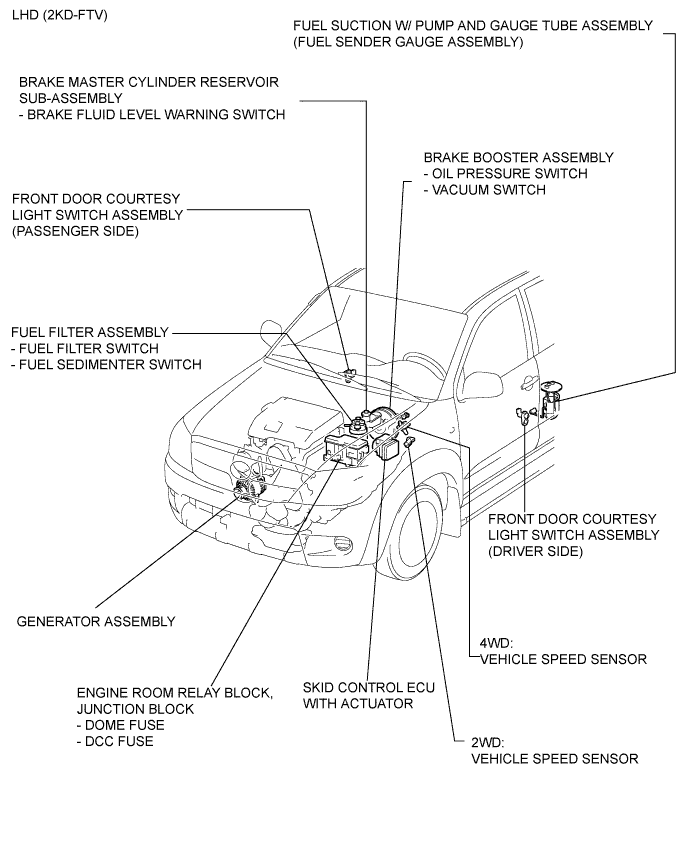 LHD (2KD-FTV)

FUEL SUCTION W/ PUMP AND GAUGE TUBE ASSEMBLY
(FUEL SENDER GAUGE ASSEMBLY)

BRAKE MASTER CYLINDER RESERVOIR
SUB-ASSEMBLY
- BRAKE FLUID LEVEL WARNING SWITCH

BRAKE BOOSTER ASSEMBLY
- OIL PRESSURE SWITCH
- VACUUM SWITCH

FRONT DOOR COURTESY
LIGHT SWITCH ASSEMBLY
(PASSENGER SIDE)

FUEL FILTER ASSEMBLY
- FUEL FILTER SWITCH
- FUEL SEDIMENTER SWITCH

FRONT DOOR COURTESY
LIGHT SWITCH ASSEMBLY
(DRIVER SIDE)

GENERATOR ASSEMBLY

4WD:
VEHICLE SPEED SENSOR

ENGINE ROOM RELAY BLOCK,
JUNCTION BLOCK
- DOME FUSE
- DCC FUSE

SKID CONTROL ECU
WITH ACTUATOR

2WD:
VEHICLE SPEED SENSOR