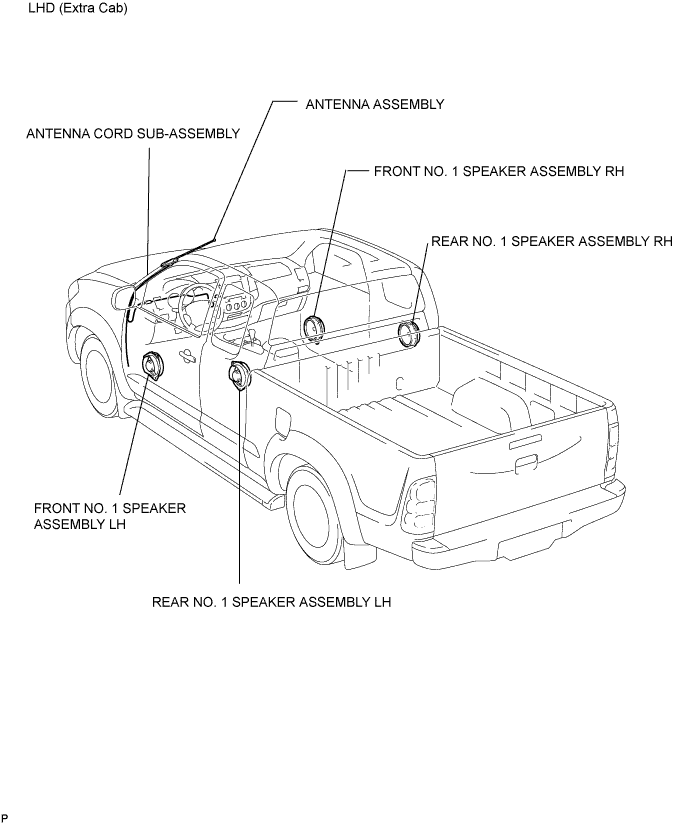 LHD (Extra Cab)

ANTENNA ASSEMBLY

ANTENNA CORD SUB-ASSEMBLY

FRONT NO. 1 SPEAKER ASSEMBLY RH

REAR NO. 1 SPEAKER ASSEMBLY RH

FRONT NO. 1 SPEAKER ASSEMBLY LH

REAR NO. 1 SPEAKER ASSEMBLY LH

P