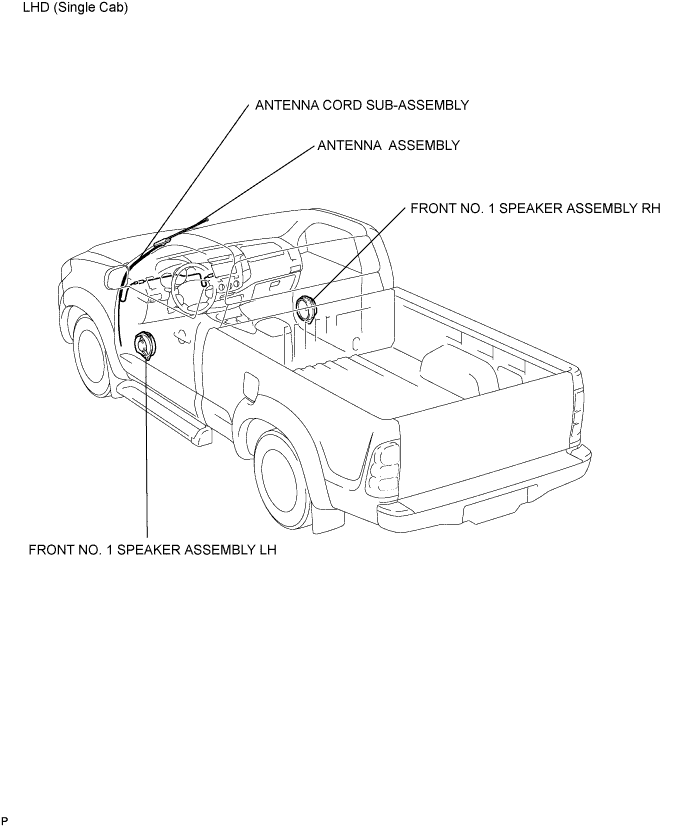 LHD (Single Cab)

ANTENNA CORD SUB-ASSEMBLY

ANTENNA ASSEMBLY

FRONT NO. 1 SPEAKER ASSEMBLY RH

FRONT NO. 1 SPEAKER ASSEMBLY LH

P