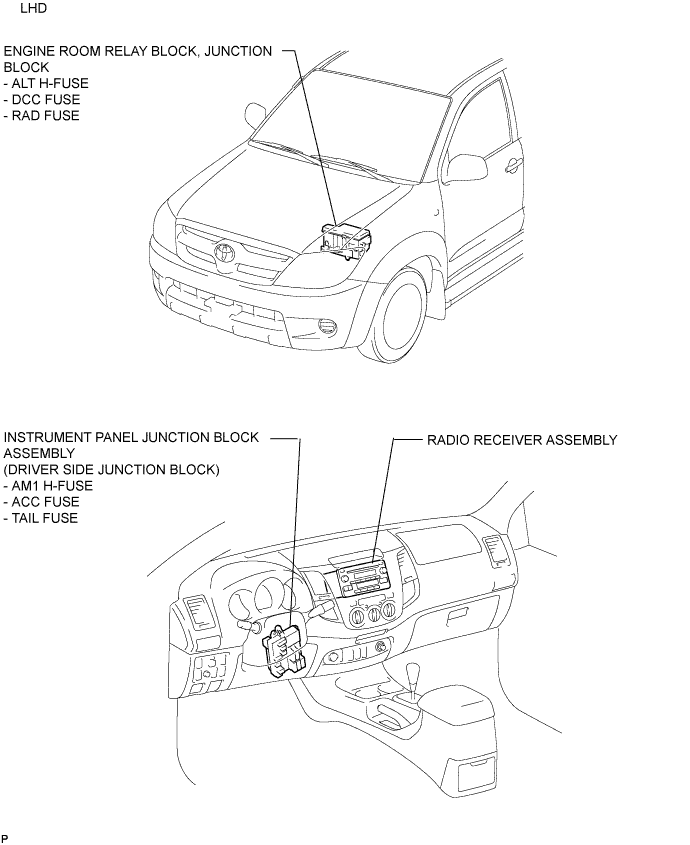 LHD

ENGINE ROOM RELAY BLOCK, JUNCTION BLOCK
- ALT H-FUSE
- DCC FUSE
- RAD FUSE

INSTRUMENT PANEL JUNCTION BLOCK ASSEMBLY
(DRIVER SIDE JUNCTION BLOCK)
- AM1 H-FUSE
- ACC FUSE
- TAIL FUSE

RADIO RECEIVER ASSEMBLY

P