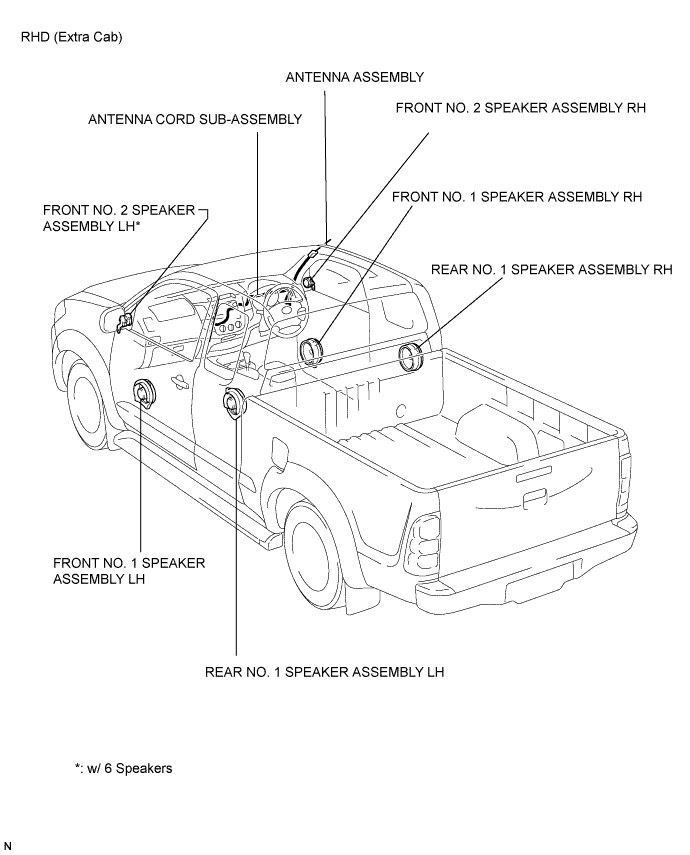 RHD (Extra Cab)

ANTENNA ASSEMBLY

ANTENNA CORD SUB-ASSEMBLY

FRONT NO. 2 SPEAKER ASSEMBLY RH

FRONT NO. 1 SPEAKER ASSEMBLY RH

FRONT NO. 2 SPEAKER ASSEMBLY LH*

REAR NO. 1 SPEAKER ASSEMBLY RH

FRONT NO. 1 SPEAKER ASSEMBLY LH

REAR NO. 1 SPEAKER ASSEMBLY LH

*: w/ 6 Speakers

N