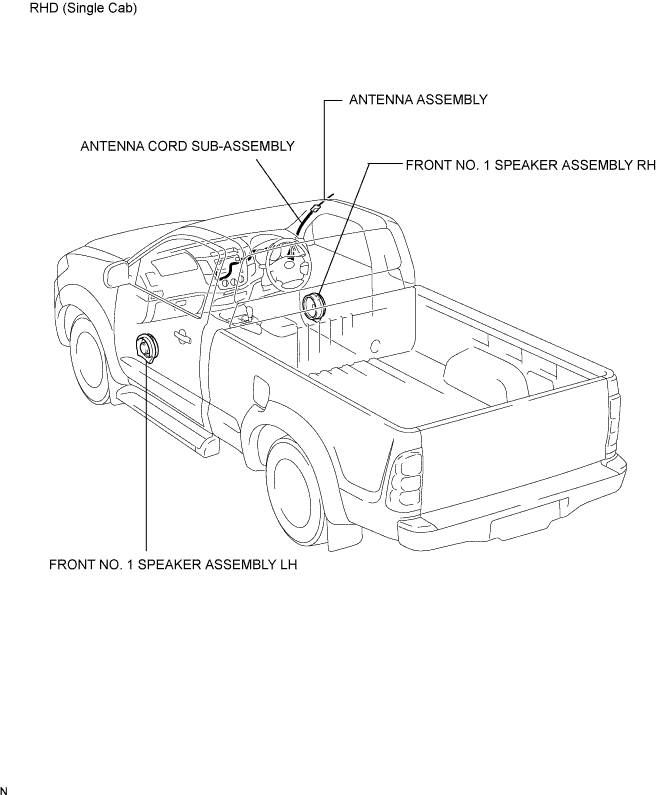 RHD (Single Cab)

ANTENNA ASSEMBLY

ANTENNA CORD SUB-ASSEMBLY

FRONT NO. 1 SPEAKER ASSEMBLY RH

FRONT NO. 1 SPEAKER ASSEMBLY LH

N