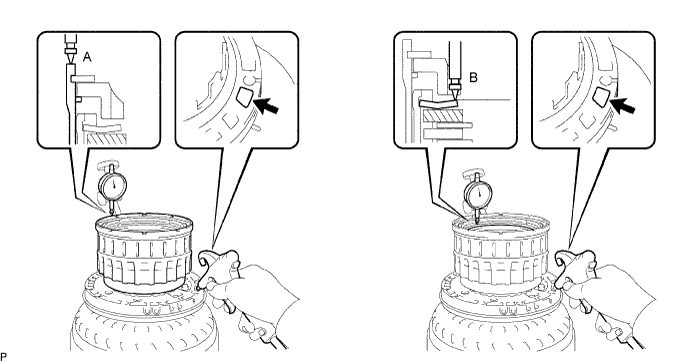 A

B

P