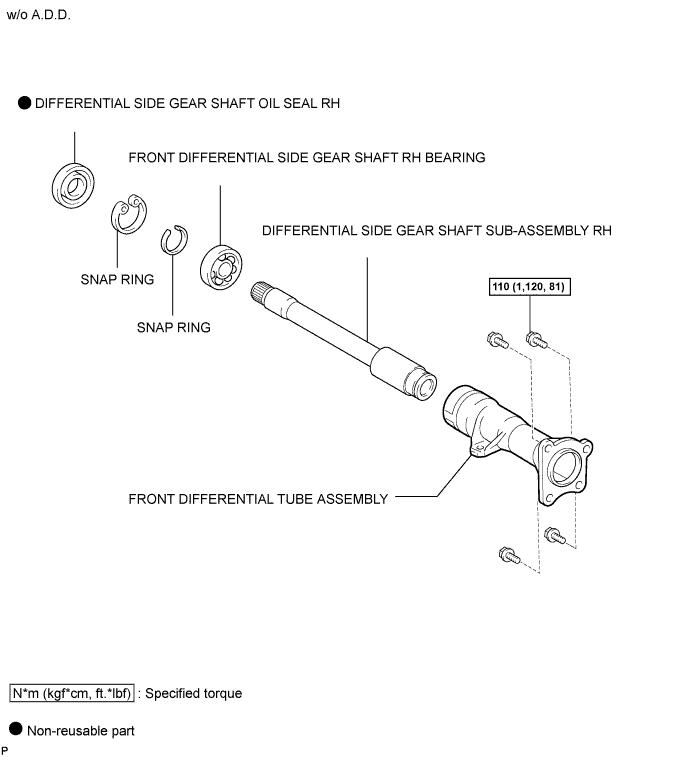 w/o A.D.D.

● DIFFERENTIAL SIDE GEAR SHAFT OIL SEAL RH

FRONT DIFFERENTIAL SIDE GEAR SHAFT RH BEARING

DIFFERENTIAL SIDE GEAR SHAFT SUB-ASSEMBLY RH

SNAP RING

SNAP RING

110 (1,120, 81)

FRONT DIFFERENTIAL TUBE ASSEMBLY

N*m (kgf*cm, ft.*lbf) : Specified torque

● Non-reusable part

P