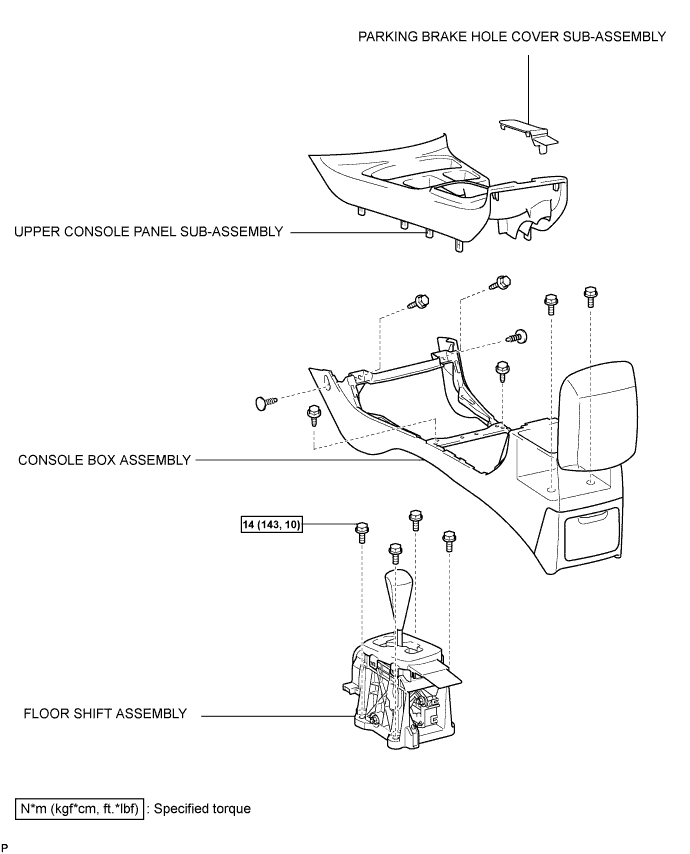 PARKING BRAKE HOLE COVER SUB-ASSEMBLY

UPPER CONSOLE PANEL SUB-ASSEMBLY

CONSOLE BOX ASSEMBLY

14 (143, 10)

FLOOR SHIFT ASSEMBLY

N*m (kgf*cm, ft.*lbf) : Specified torque

P