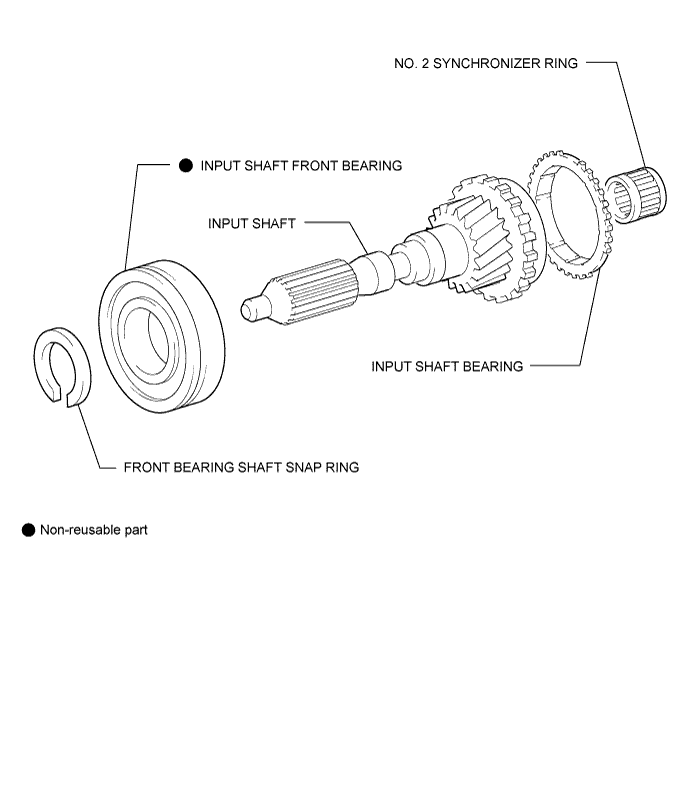 NO. 2 SYNCHRONIZER RING

● INPUT SHAFT FRONT BEARING

INPUT SHAFT

INPUT SHAFT BEARING

FRONT BEARING SHAFT SNAP RING

● Non-reusable part