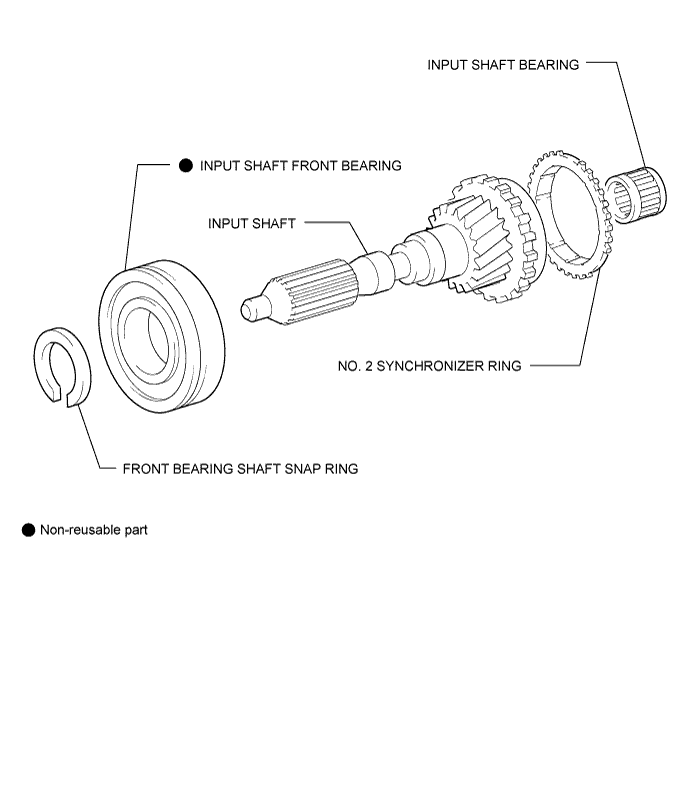 INPUT SHAFT BEARING

● INPUT SHAFT FRONT BEARING

INPUT SHAFT

NO. 2 SYNCHRONIZER RING

FRONT BEARING SHAFT SNAP RING

● Non-reusable part