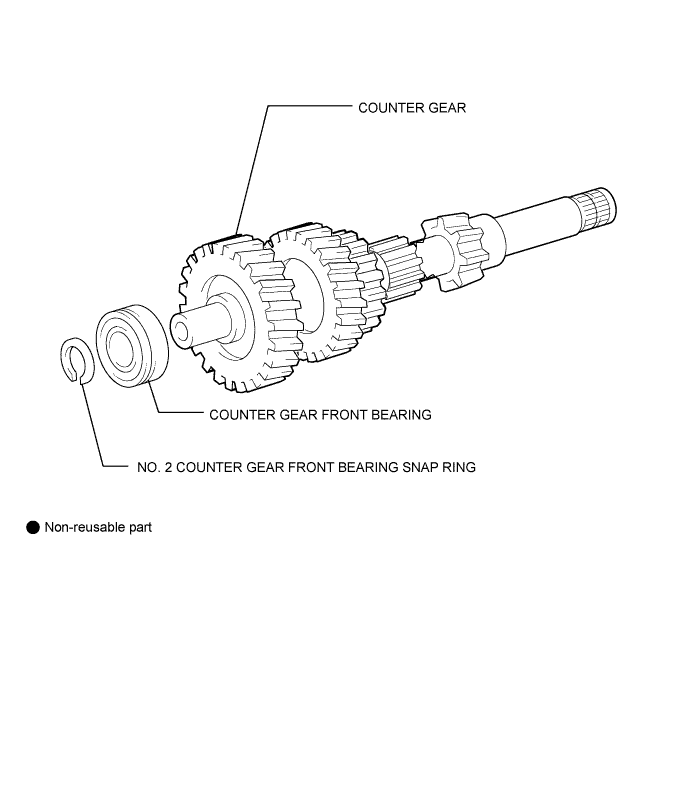 COUNTER GEAR

COUNTER GEAR FRONT BEARING

NO. 2 COUNTER GEAR FRONT BEARING SNAP RING

● Non-reusable part