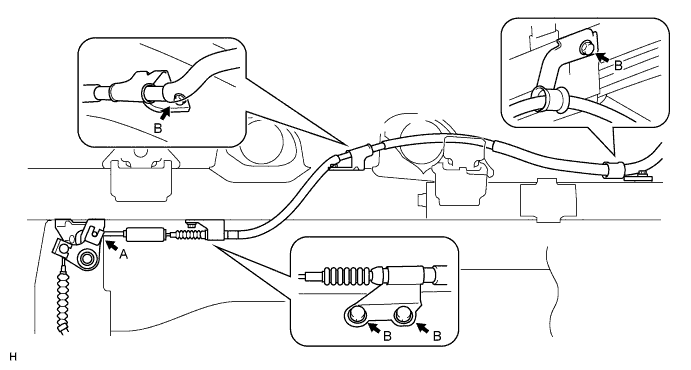 B
B
A
B
B
H