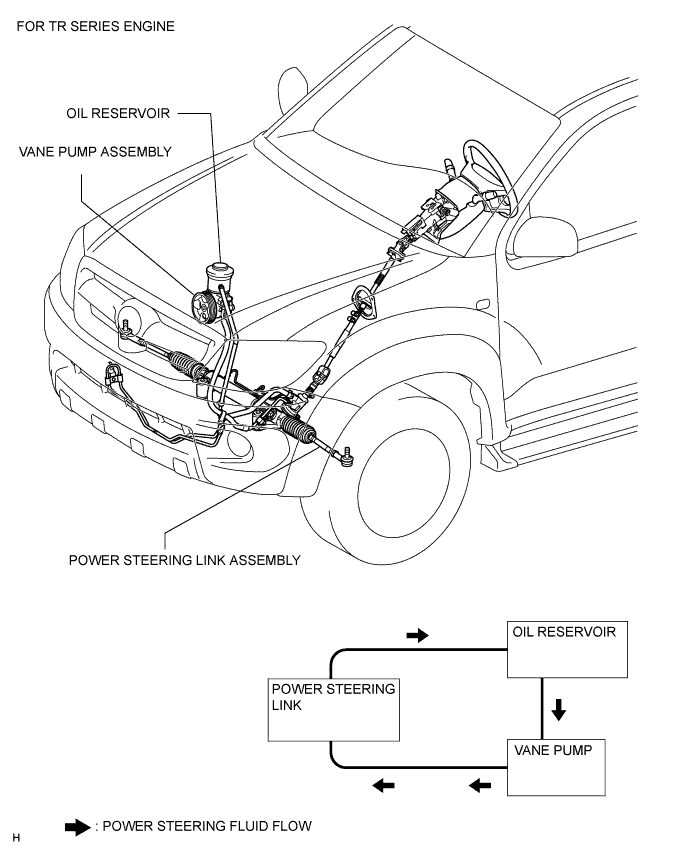 FOR TR SERIES ENGINE

OIL RESERVOIR

VANE PUMP ASSEMBLY

POWER STEERING LINK ASSEMBLY

OIL RESERVOIR

POWER STEERING LINK

VANE PUMP

: POWER STEERING FLUID FLOW

H