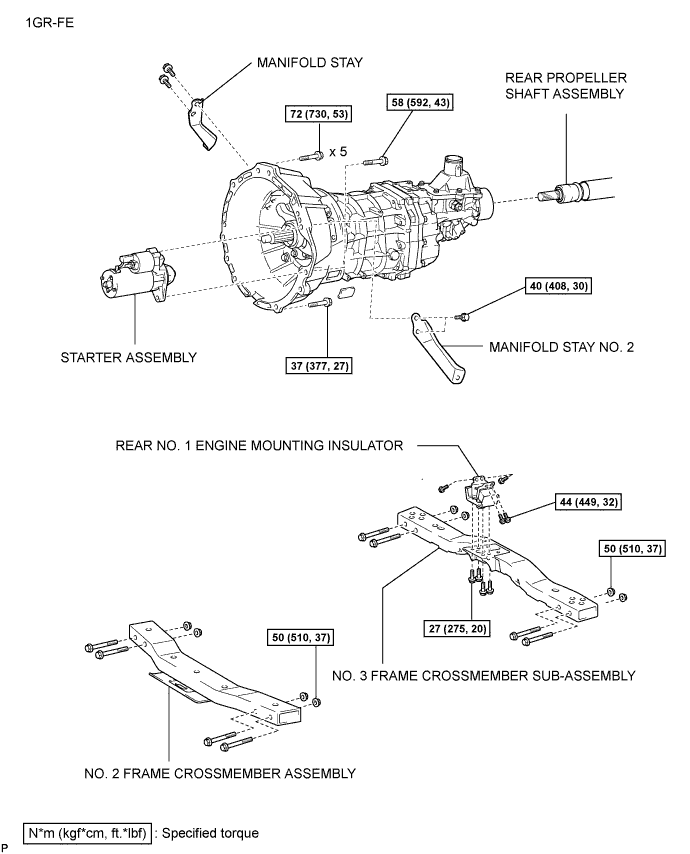 1GR-FE

MANIFOLD STAY

REAR PROPELLER SHAFT ASSEMBLY

72 (730, 53)

x 5

58 (592, 43)

40 (408, 30)

STARTER ASSEMBLY

37 (377, 27)

MANIFOLD STAY NO. 2

REAR NO. 1 ENGINE MOUNTING INSULATOR

44 (449, 32)

50 (510, 37)

27 (275, 20)

50 (510, 37)

NO. 3 FRAME CROSSMEMBER SUB-ASSEMBLY

NO. 2 FRAME CROSSMEMBER ASSEMBLY

N*m (kgf*cm, ft.*lbf) : Specified torque

P