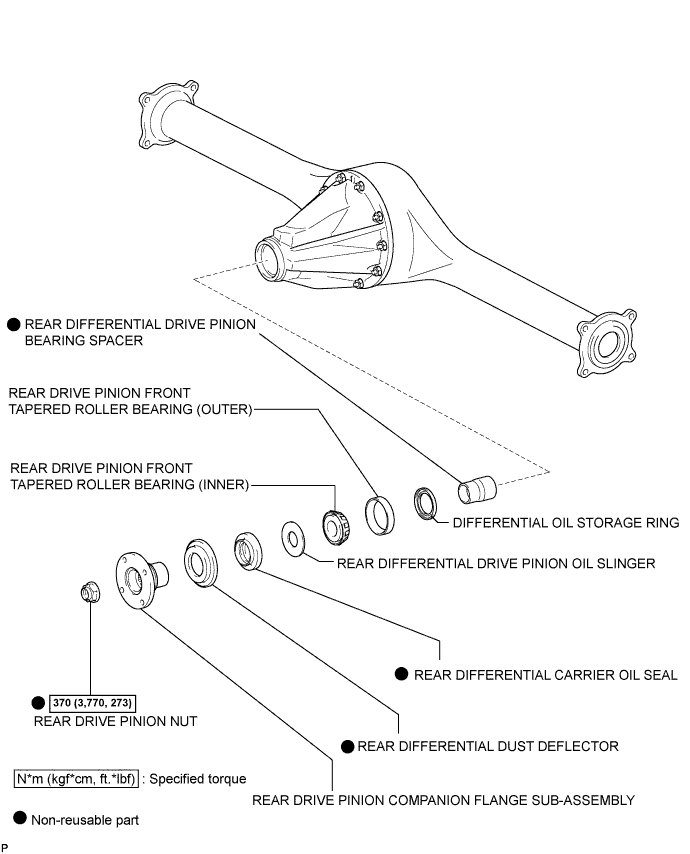 ● REAR DIFFERENTIAL DRIVE PINION BEARING SPACER

REAR DRIVE PINION FRONT TAPERED ROLLER BEARING (OUTER)

REAR DRIVE PINION FRONT TAPERED ROLLER BEARING (INNER)

DIFFERENTIAL OIL STORAGE RING

REAR DIFFERENTIAL DRIVE PINION OIL SLINGER

● REAR DIFFERENTIAL CARRIER OIL SEAL

● 370 (3,770, 273)
REAR DRIVE PINION NUT

● REAR DIFFERENTIAL DUST DEFLECTOR

N*m (kgf*cm, ft.*lbf) : Specified torque

REAR DRIVE PINION COMPANION FLANGE SUB-ASSEMBLY

● Non-reusable part

P