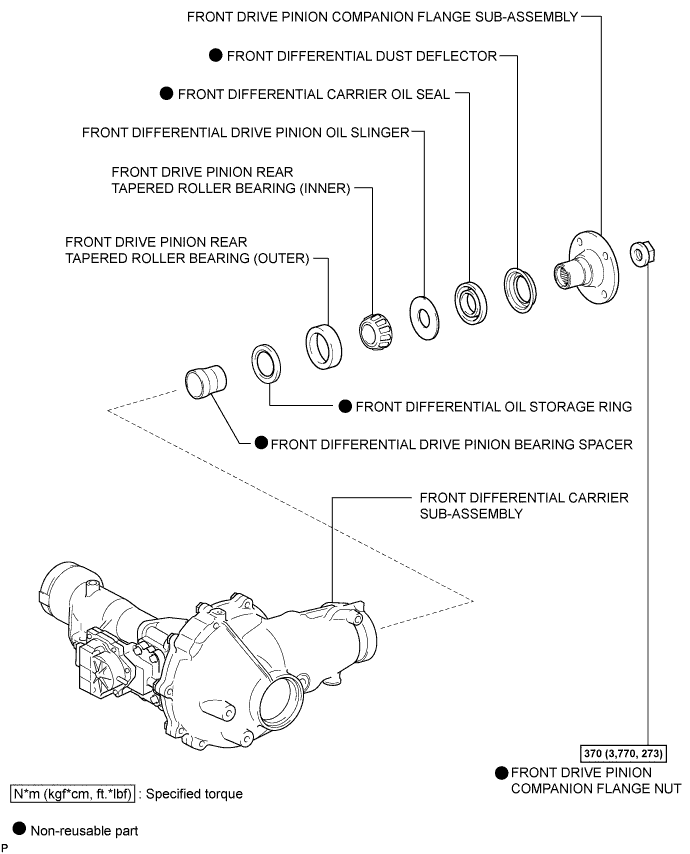 FRONT DRIVE PINION COMPANION FLANGE SUB-ASSEMBLY

● FRONT DIFFERENTIAL DUST DEFLECTOR

● FRONT DIFFERENTIAL CARRIER OIL SEAL

FRONT DIFFERENTIAL DRIVE PINION OIL SLINGER

FRONT DRIVE PINION REAR TAPERED ROLLER BEARING (INNER)

FRONT DRIVE PINION REAR TAPERED ROLLER BEARING (OUTER)

● FRONT DIFFERENTIAL OIL STORAGE RING

● FRONT DIFFERENTIAL DRIVE PINION BEARING SPACER

FRONT DIFFERENTIAL CARRIER SUB-ASSEMBLY

370 (3,770, 273)

● FRONT DRIVE PINION COMPANION FLANGE NUT

N*m (kgf*cm, ft.*lbf) : Specified torque

● Non-reusable part

P