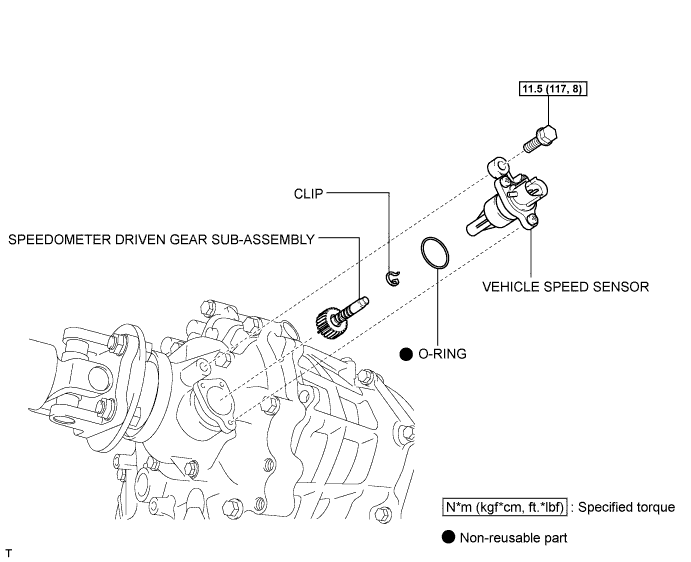 11.5 (117, 8)

CLIP

SPEEDOMETER DRIVEN GEAR SUB-ASSEMBLY

VEHICLE SPEED SENSOR

● O-RING

N*m (kgf*cm, ft.*lbf) : Specified torque

● Non-reusable part

T