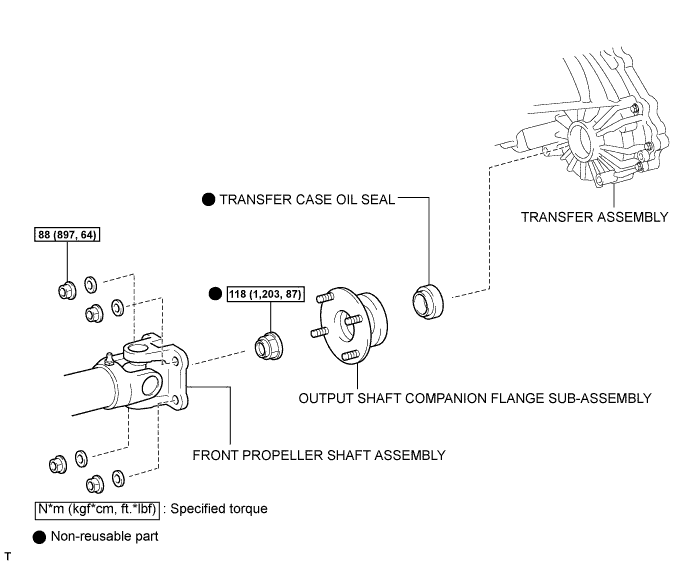 ● TRANSFER CASE OIL SEAL

TRANSFER ASSEMBLY

88 (897, 64)

● 118 (1,203, 87)

OUTPUT SHAFT COMPANION FLANGE SUB-ASSEMBLY

FRONT PROPELLER SHAFT ASSEMBLY

N*m (kgf*cm, ft.*lbf) : Specified torque

● Non-reusable part

T