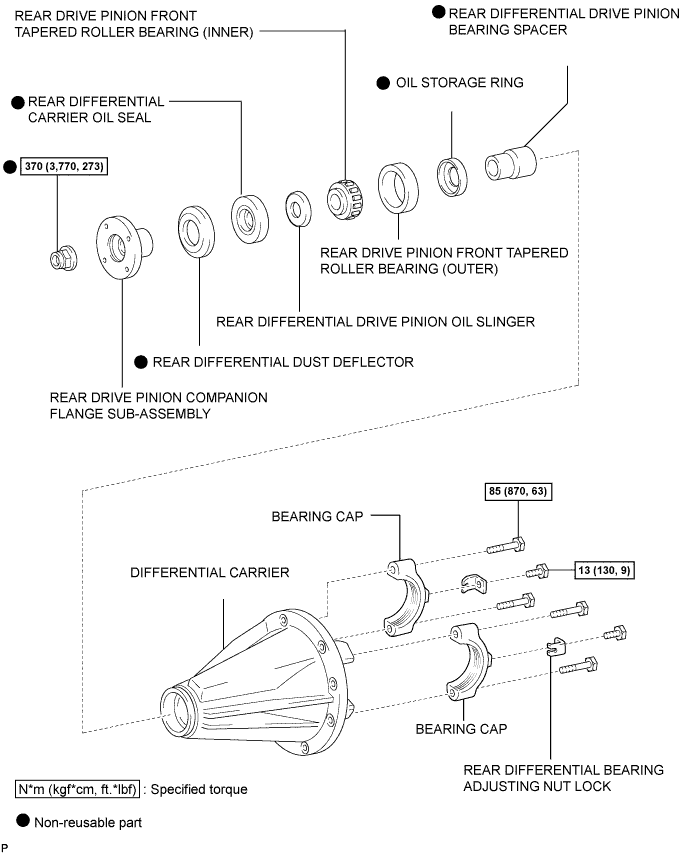 REAR DRIVE PINION FRONT TAPERED ROLLER BEARING (INNER)

● REAR DIFFERENTIAL DRIVE PINION BEARING SPACER

● OIL STORAGE RING

● REAR DIFFERENTIAL CARRIER OIL SEAL

● 370 (3,770, 273)

REAR DRIVE PINION FRONT TAPERED ROLLER BEARING (OUTER)

REAR DIFFERENTIAL DRIVE PINION OIL SLINGER

● REAR DIFFERENTIAL DUST DEFLECTOR

REAR DRIVE PINION COMPANION FLANGE SUB-ASSEMBLY

85 (870, 63)

BEARING CAP

13 (130, 9)

DIFFERENTIAL CARRIER

BEARING CAP

REAR DIFFERENTIAL BEARING ADJUSTING NUT LOCK

N*m (kgf*cm, ft.*lbf) : Specified torque

● Non-reusable part

P