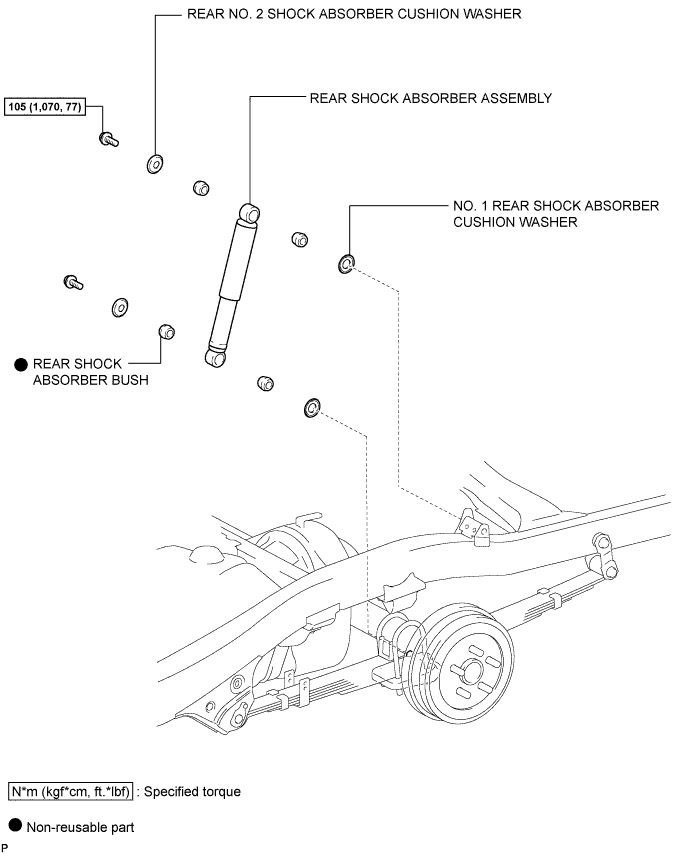 REAR NO. 2 SHOCK ABSORBER CUSHION WASHER

105 (1,070, 77)

REAR SHOCK ABSORBER ASSEMBLY

NO. 1 REAR SHOCK ABSORBER CUSHION WASHER

● REAR SHOCK ABSORBER BUSH

N*m (kgf*cm, ft.*lbf) : Specified torque

● Non-reusable part

P