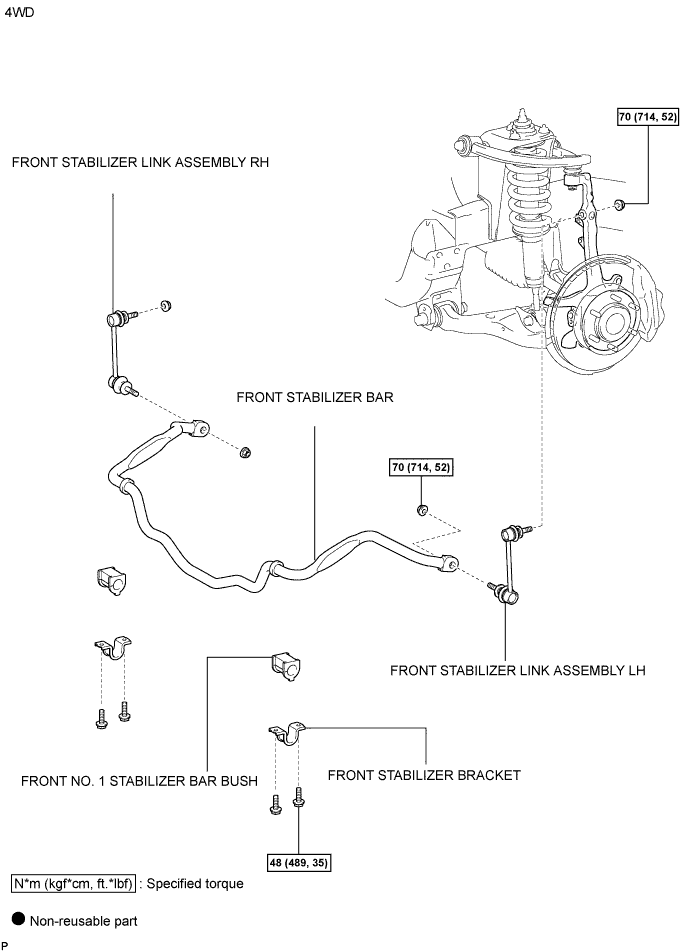 4WD

70 (714, 52)

FRONT STABILIZER LINK ASSEMBLY RH

FRONT STABILIZER BAR

70 (714, 52)

FRONT STABILIZER LINK ASSEMBLY LH

FRONT NO. 1 STABILIZER BAR BUSH

FRONT STABILIZER BRACKET

48 (489, 35)

N*m (kgf*cm, ft.*lbf) : Specified torque

● Non-reusable part

P