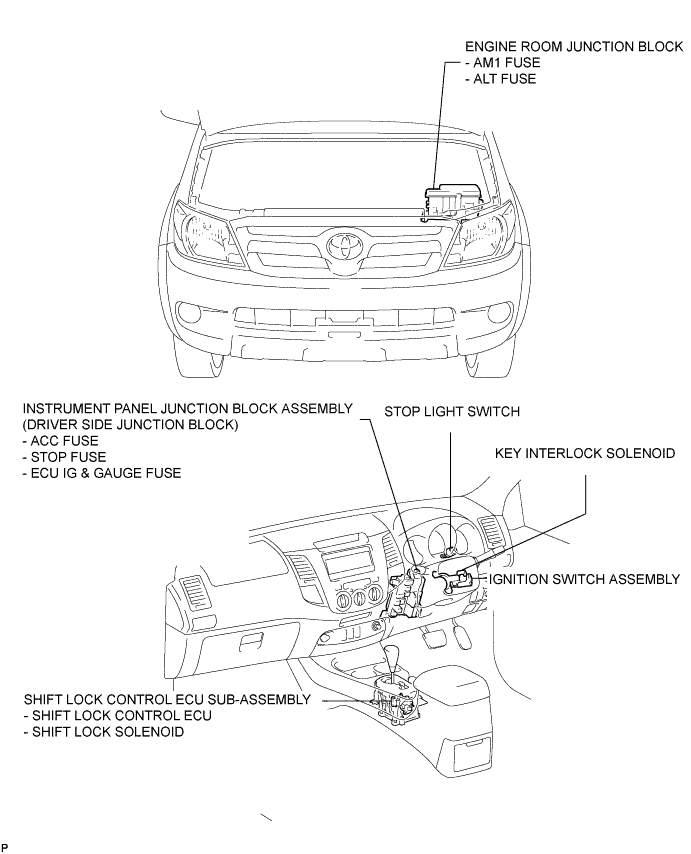 ENGINE ROOM JUNCTION BLOCK
- AM1 FUSE
- ALT FUSE

INSTRUMENT PANEL JUNCTION BLOCK ASSEMBLY
(DRIVER SIDE JUNCTION BLOCK)
- ACC FUSE
- STOP FUSE
- ECU IG & GAUGE FUSE

STOP LIGHT SWITCH

KEY INTERLOCK SOLENOID

IGNITION SWITCH ASSEMBLY

SHIFT LOCK CONTROL ECU SUB-ASSEMBLY
- SHIFT LOCK CONTROL ECU
- SHIFT LOCK SOLENOID

P