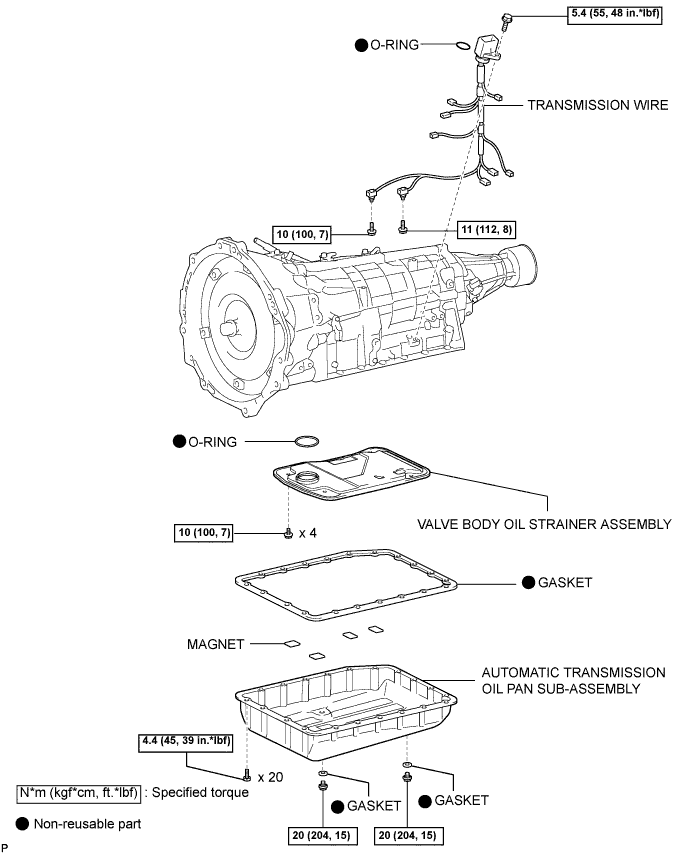 5.4 (55, 48 in.*lbf)

● O-RING

TRANSMISSION WIRE

10 (100, 7)

11 (112, 8)

● O-RING

VALVE BODY OIL STRAINER ASSEMBLY

10 (100, 7)

x 4

● GASKET

MAGNET

AUTOMATIC TRANSMISSION OIL PAN SUB-ASSEMBLY

4.4 (45, 39 in.*lbf)

x 20

N*m (kgf*cm, ft.*lbf) : Specified torque

● GASKET

● GASKET

● Non-reusable part

20 (204, 15)

20 (204, 15)

P