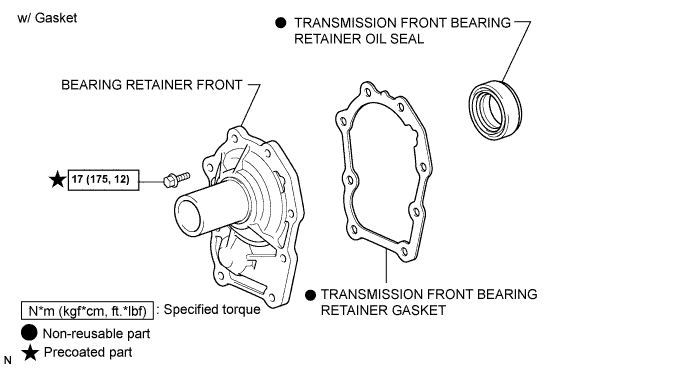 w/ Gasket

● TRANSMISSION FRONT BEARING RETAINER OIL SEAL

BEARING RETAINER FRONT

★ 17 (175, 12)

● TRANSMISSION FRONT BEARING RETAINER GASKET

N*m (kgf*cm, ft.*lbf) : Specified torque

● Non-reusable part

★ Precoated part

N