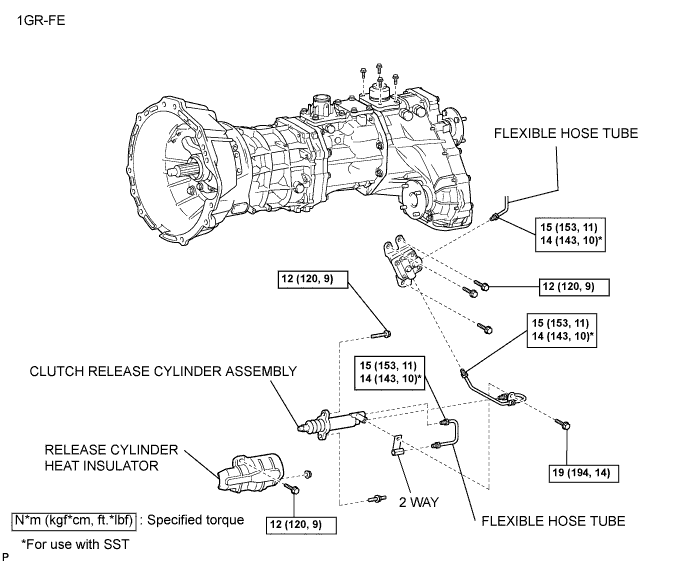 1GR-FE

FLEXIBLE HOSE TUBE

15 (153, 11)
14 (143, 10)*

12 (120, 9)

12 (120, 9)

15 (153, 11)
14 (143, 10)*

CLUTCH RELEASE CYLINDER ASSEMBLY

15 (153, 11)
14 (143, 10)*

RELEASE CYLINDER
HEAT INSULATOR

19 (194, 14)

2 WAY

N*m (kgf*cm, ft.*lbf) : Specified torque

12 (120, 9)

FLEXIBLE HOSE TUBE

*For use with SST

P