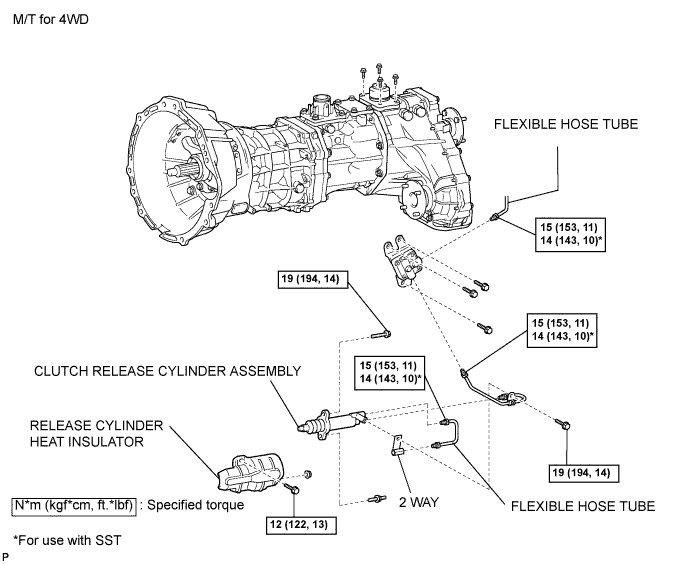 M/T for 4WD

FLEXIBLE HOSE TUBE

15 (153, 11)
14 (143, 10)*

19 (194, 14)

15 (153, 11)
14 (143, 10)*

CLUTCH RELEASE CYLINDER ASSEMBLY

15 (153, 11)
14 (143, 10)*

RELEASE CYLINDER HEAT INSULATOR

19 (194, 14)

N*m (kgf*cm, ft.*lbf) : Specified torque

2 WAY

FLEXIBLE HOSE TUBE

12 (122, 13)

*For use with SST

P