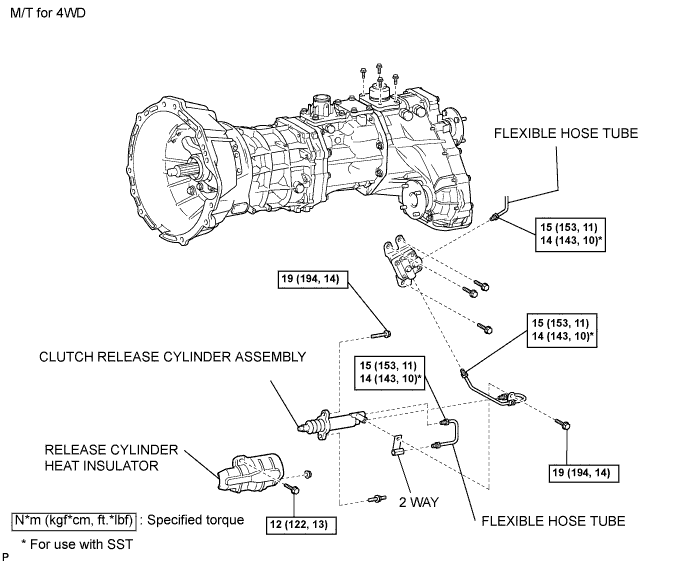 M/T for 4WD

FLEXIBLE HOSE TUBE

15 (153, 11)
14 (143, 10)*

19 (194, 14)

15 (153, 11)
14 (143, 10)*

CLUTCH RELEASE CYLINDER ASSEMBLY

15 (153, 11)
14 (143, 10)*

RELEASE CYLINDER
HEAT INSULATOR

19 (194, 14)

2 WAY

N*m (kgf*cm, ft.*lbf) : Specified torque

12 (122, 13)

FLEXIBLE HOSE TUBE

* For use with SST

P