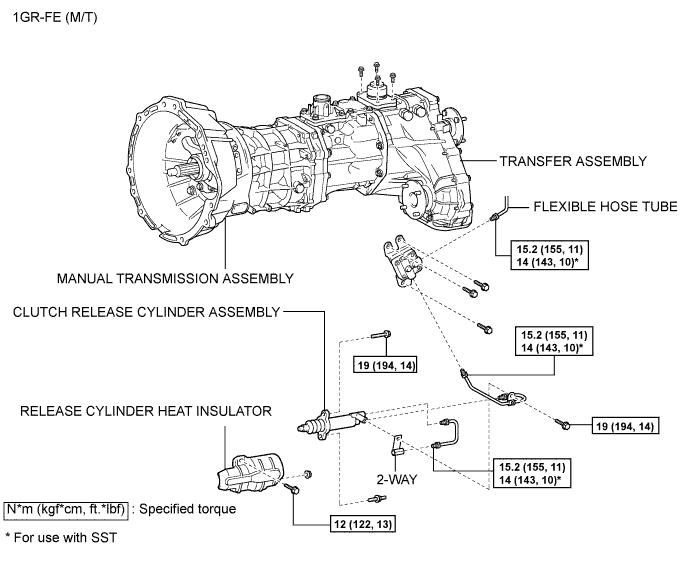 1GR-FE (M/T)

TRANSFER ASSEMBLY

FLEXIBLE HOSE TUBE

15.2 (155, 11)
14 (143, 10)*

MANUAL TRANSMISSION ASSEMBLY

CLUTCH RELEASE CYLINDER ASSEMBLY

15.2 (155, 11)
14 (143, 10)*

19 (194, 14)

RELEASE CYLINDER HEAT INSULATOR

19 (194, 14)

2-WAY

15.2 (155, 11)
14 (143, 10)*

N*m (kgf*cm, ft.*lbf) : Specified torque

12 (122, 13)

* For use with SST